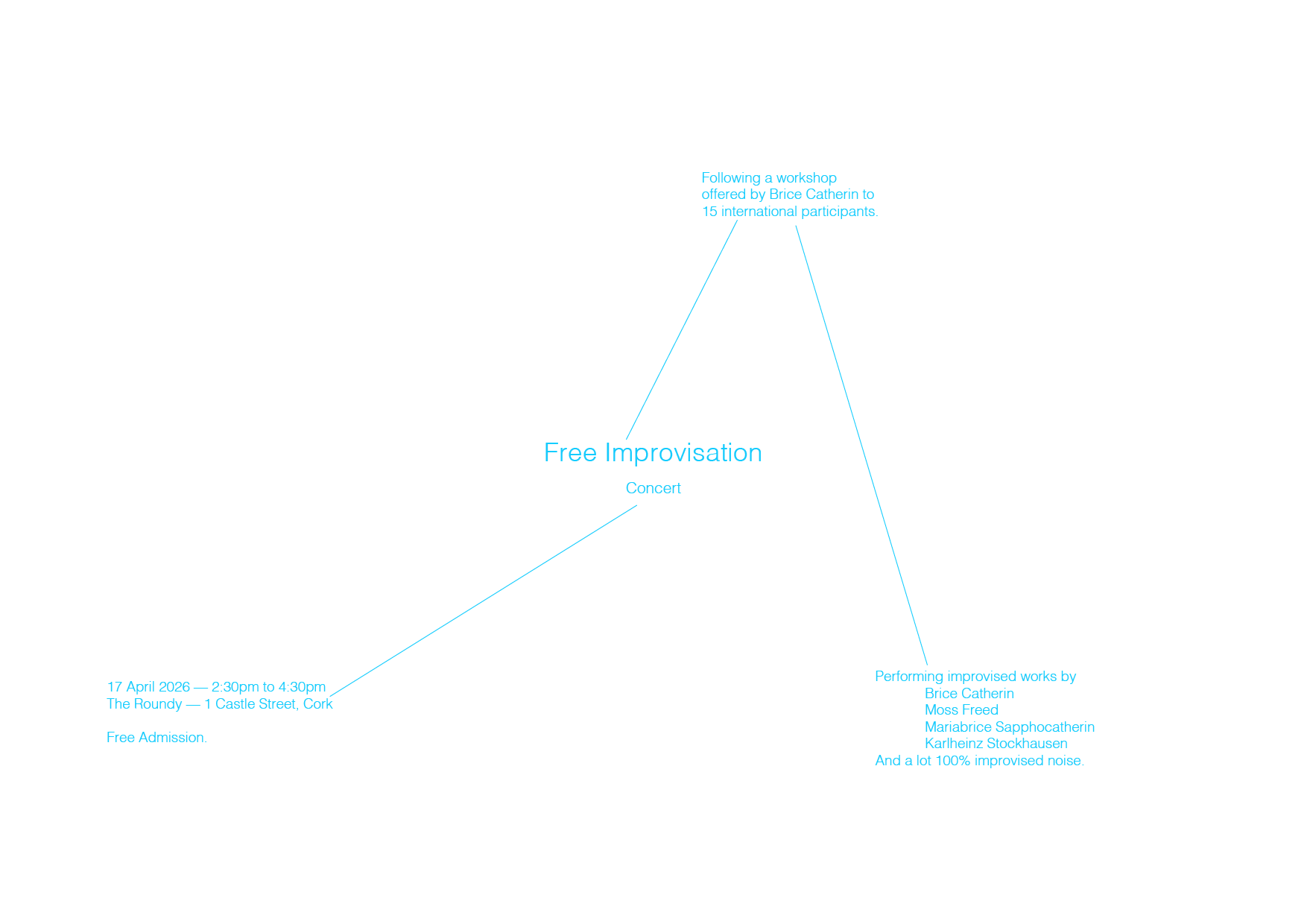 Following a workshop offered by Brice Catherin to 15 international participants.

Free Improvisation

Concert

17 April 2026 — 2:30pm to 4:30pm
The Roundy — 1 Castle Street, Cork

Free Admission.

Performing improvised works by
Brice Catherin
Moss Freed
Mariabrice Sapphocatherin
Karlheinz Stockhausen
And a lot 100% improvised noise.